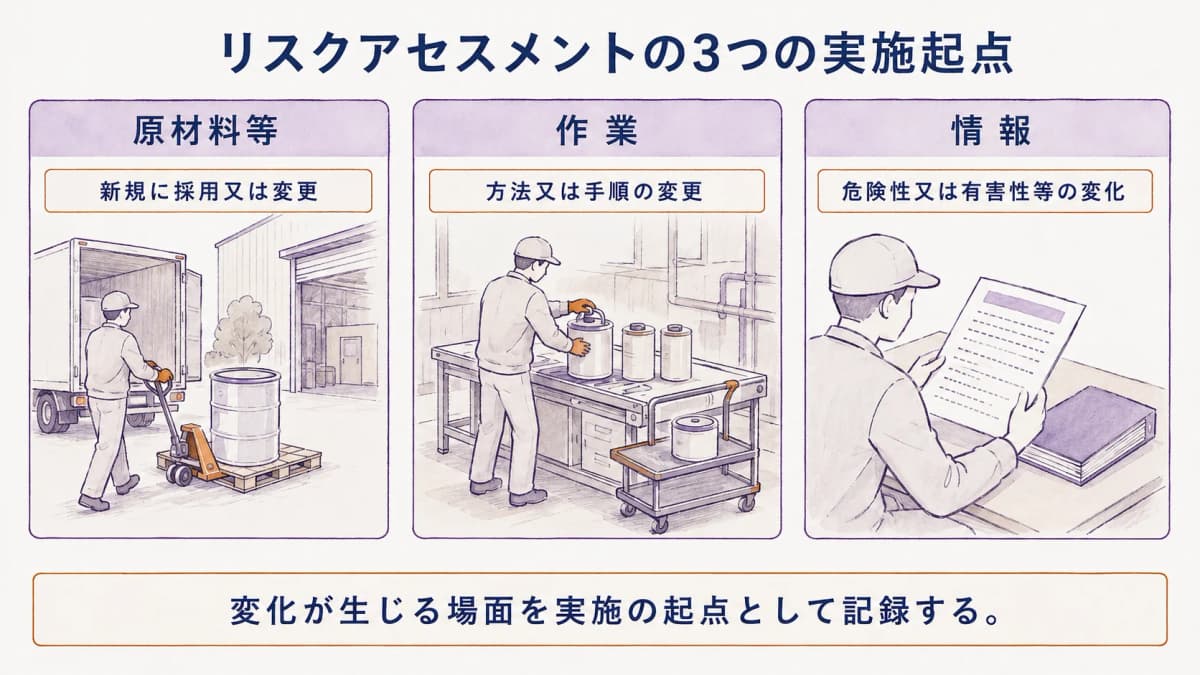 リスクアセスメントの3つの実施起点

原材料等

新規に採用又は変更

作業

方法又は手順の変更

情報

危険性又は有害性等の変化

変化が生じる場面を実施の起点として記録する。